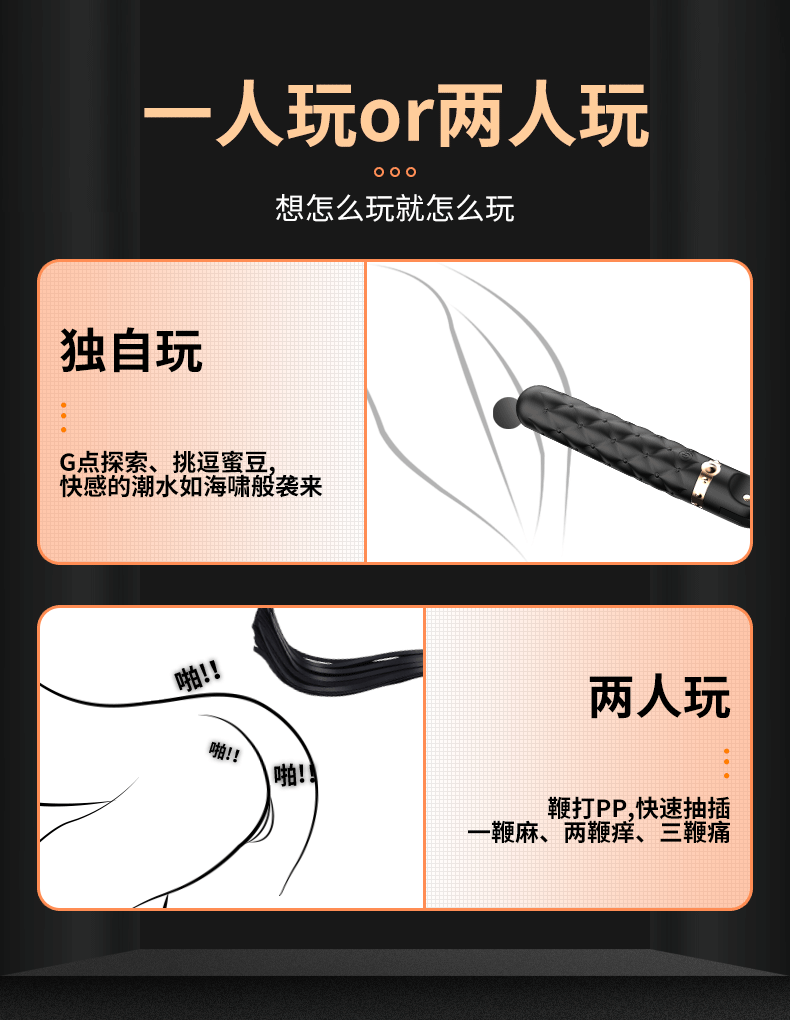 一人玩or两人玩

想怎么玩就怎么玩

独自玩

G点探索、挑逗蜜豆，
快感的潮水如海啸般袭来

啪!!

啪!!

啪!!

两人玩

鞭打PP,快速抽插
一鞭麻、两鞭痒、三鞭痛